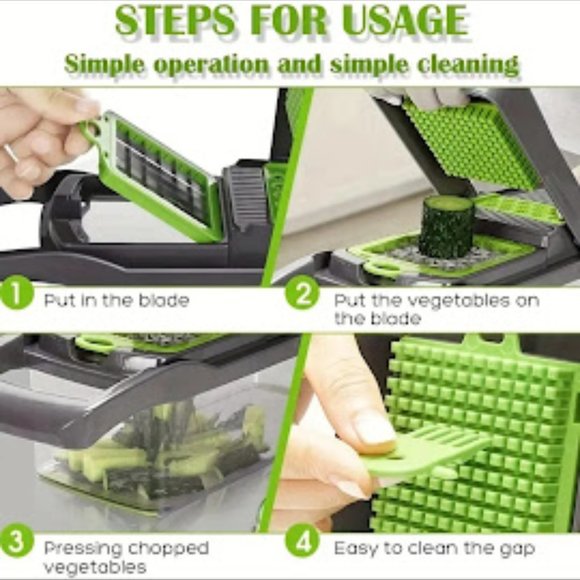 STEPS FOR USAGE

Simple operation and simple cleaning

1 Put in the blade

2 Put the vegetables on the blade

3 Pressing chopped vegetables

4 Easy to clean the gap